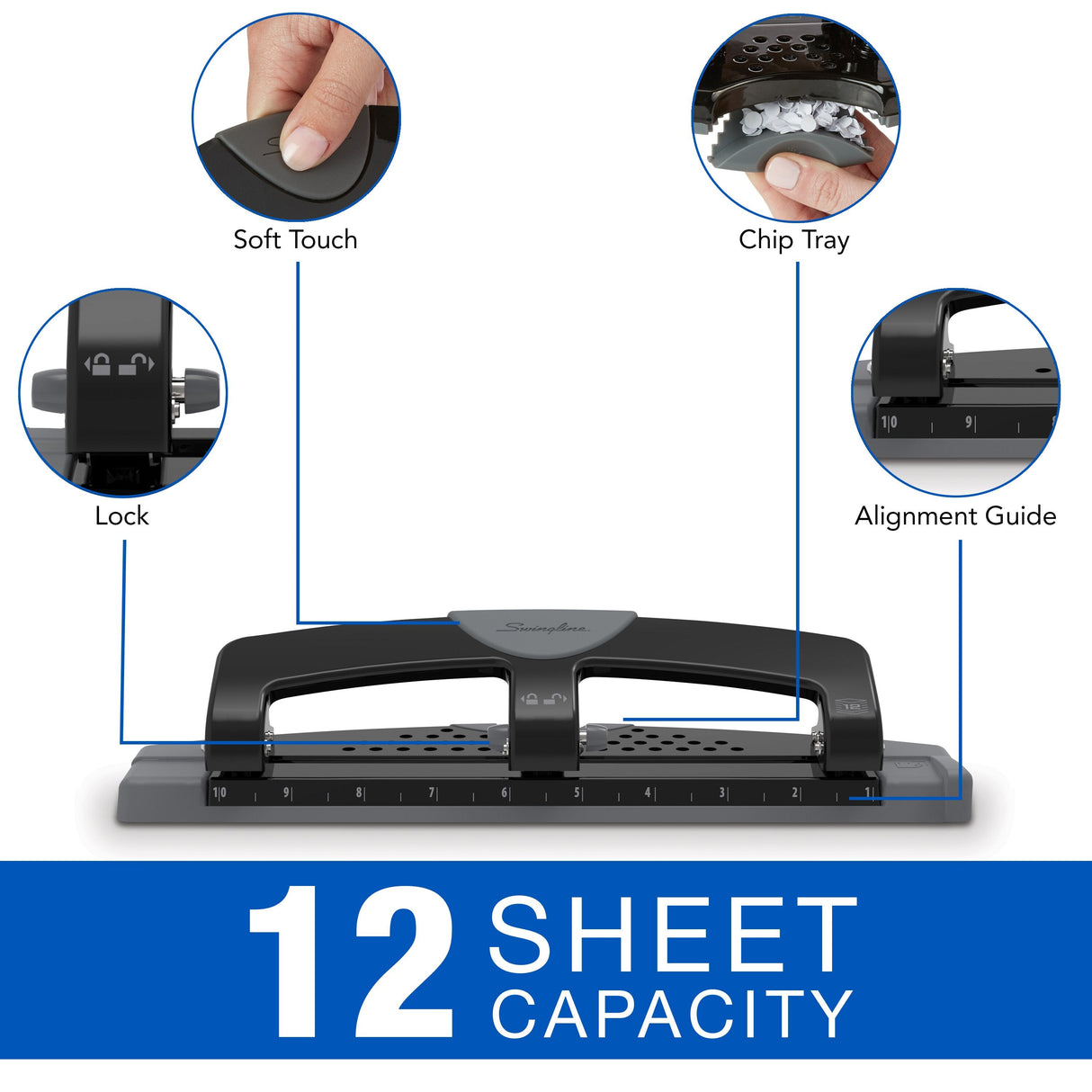 Soft Touch

Chip Tray

Lock

Alignment Guide

10 9

Swingline

12

10 9 8 7 6 5 4 3 2 1

12 SHEET CAPACITY