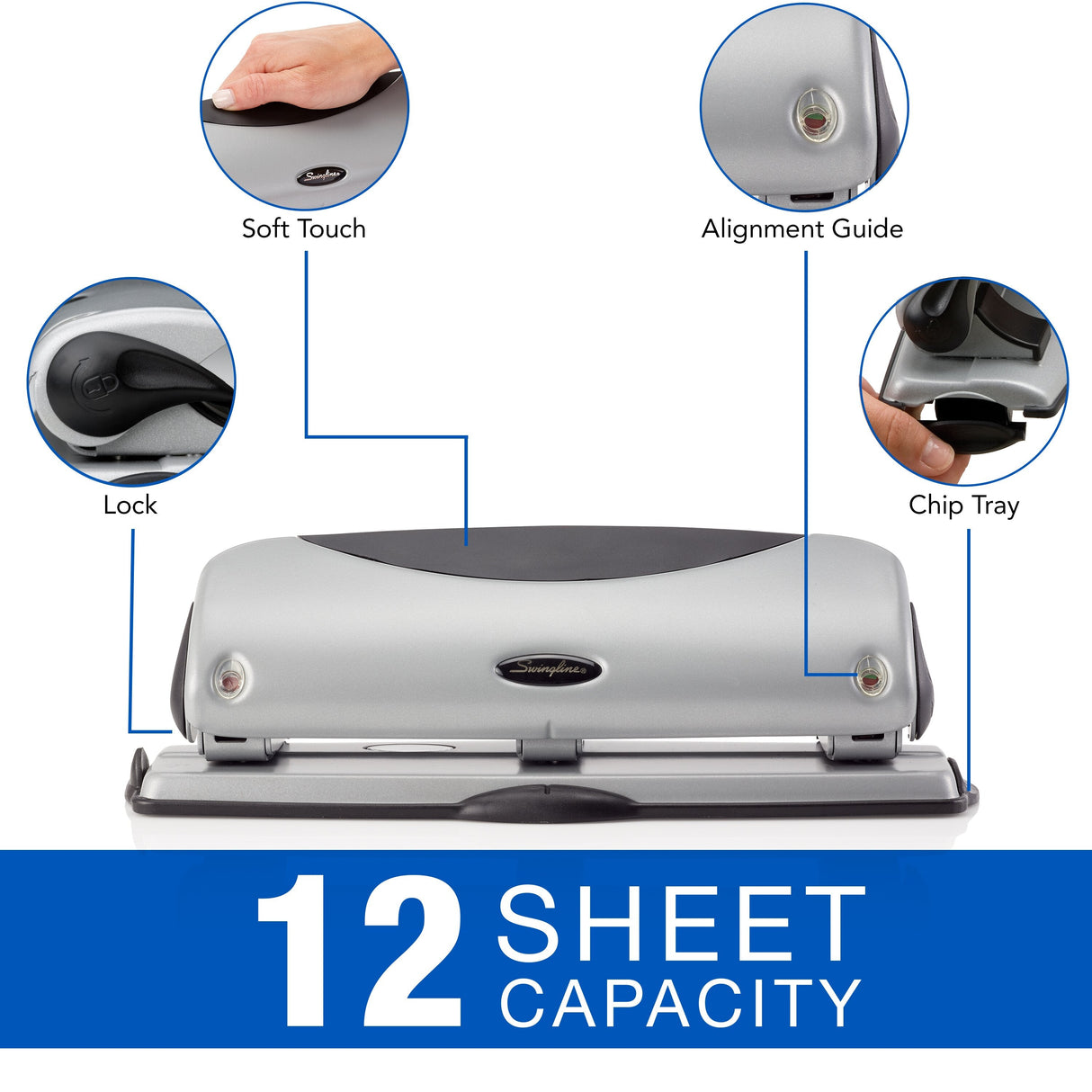 Swingline

Soft Touch

Alignment Guide

Lock

Chip Tray

Swingline®

12 SHEET CAPACITY