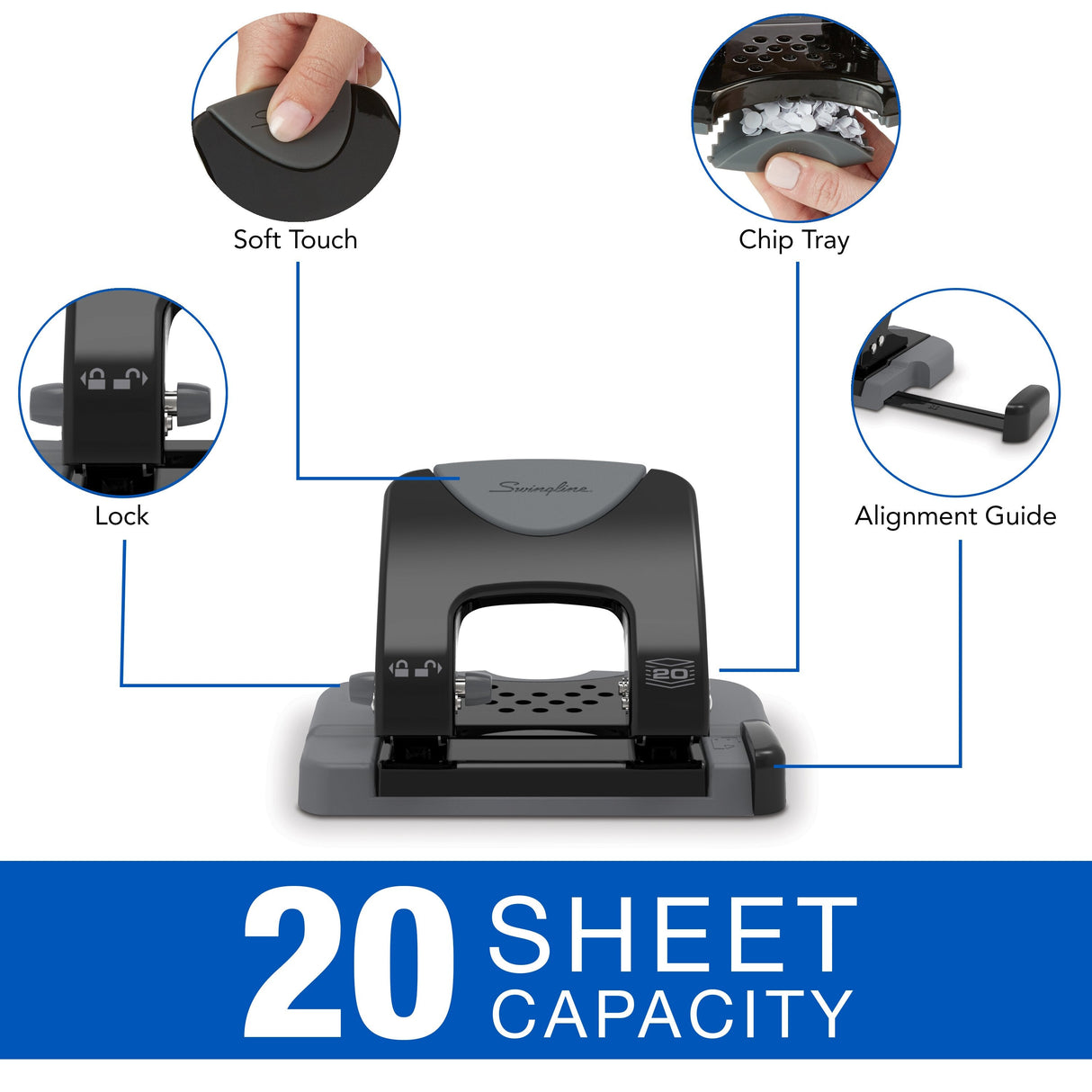 Soft Touch

Chip Tray

Lock

Alignment Guide

Swingline

20

20 SHEET CAPACITY